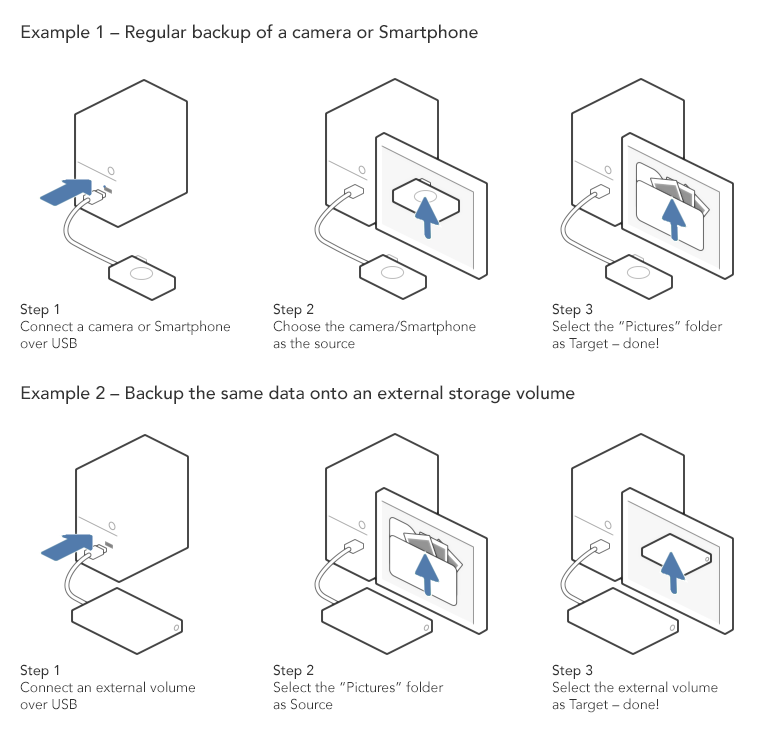 Example 1 – Regular backup of a camera or Smartphone

Step 1
Connect a camera or Smartphone over USB

Step 2
Choose the camera/Smartphone as the source

Step 3
Select the "Pictures" folder as Target – done!

Example 2 – Backup the same data onto an external storage volume

Step 1
Connect an external volume over USB

Step 2
Select the "Pictures" folder as Source

Step 3
Select the external volume as Target – done!